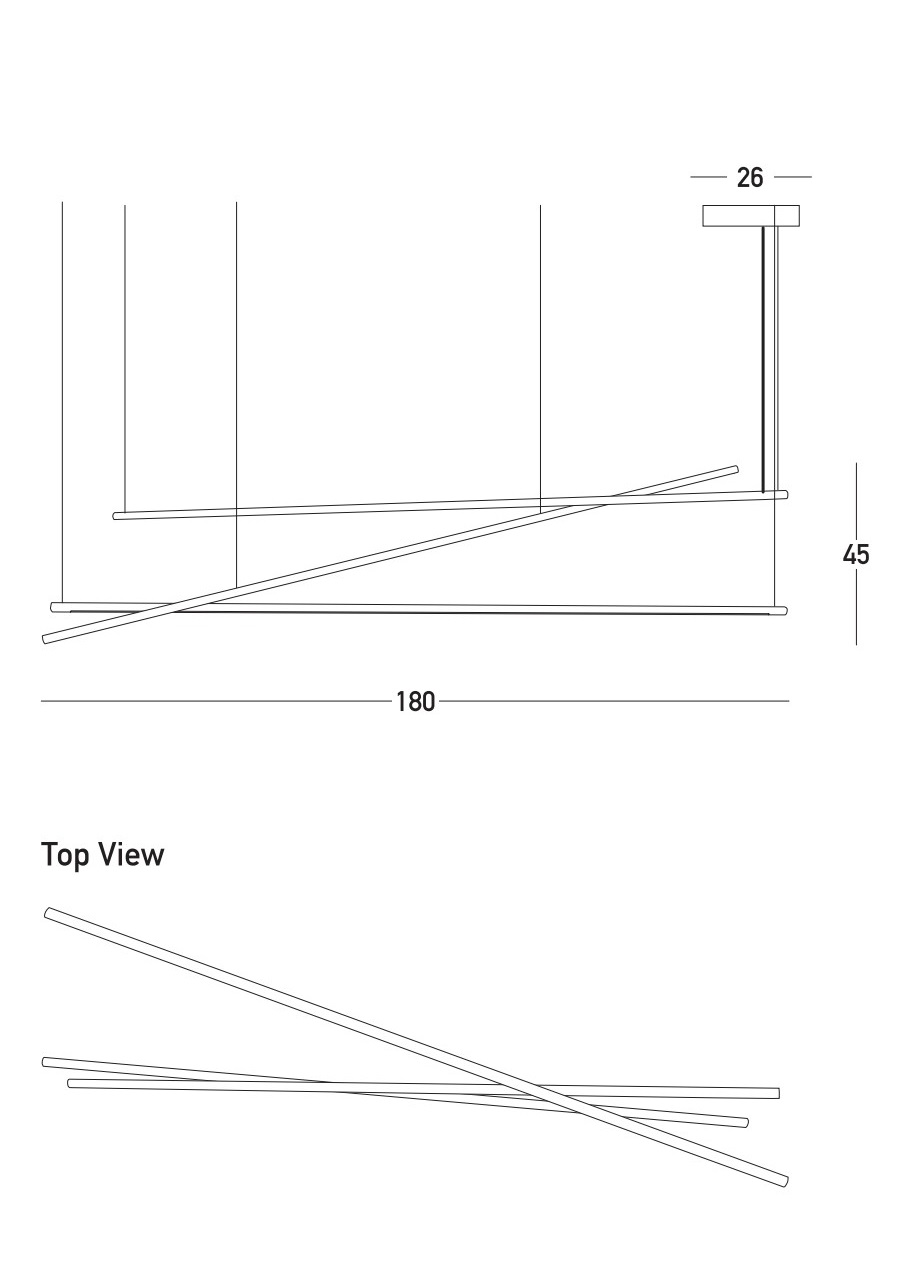 26

45

180

Top View